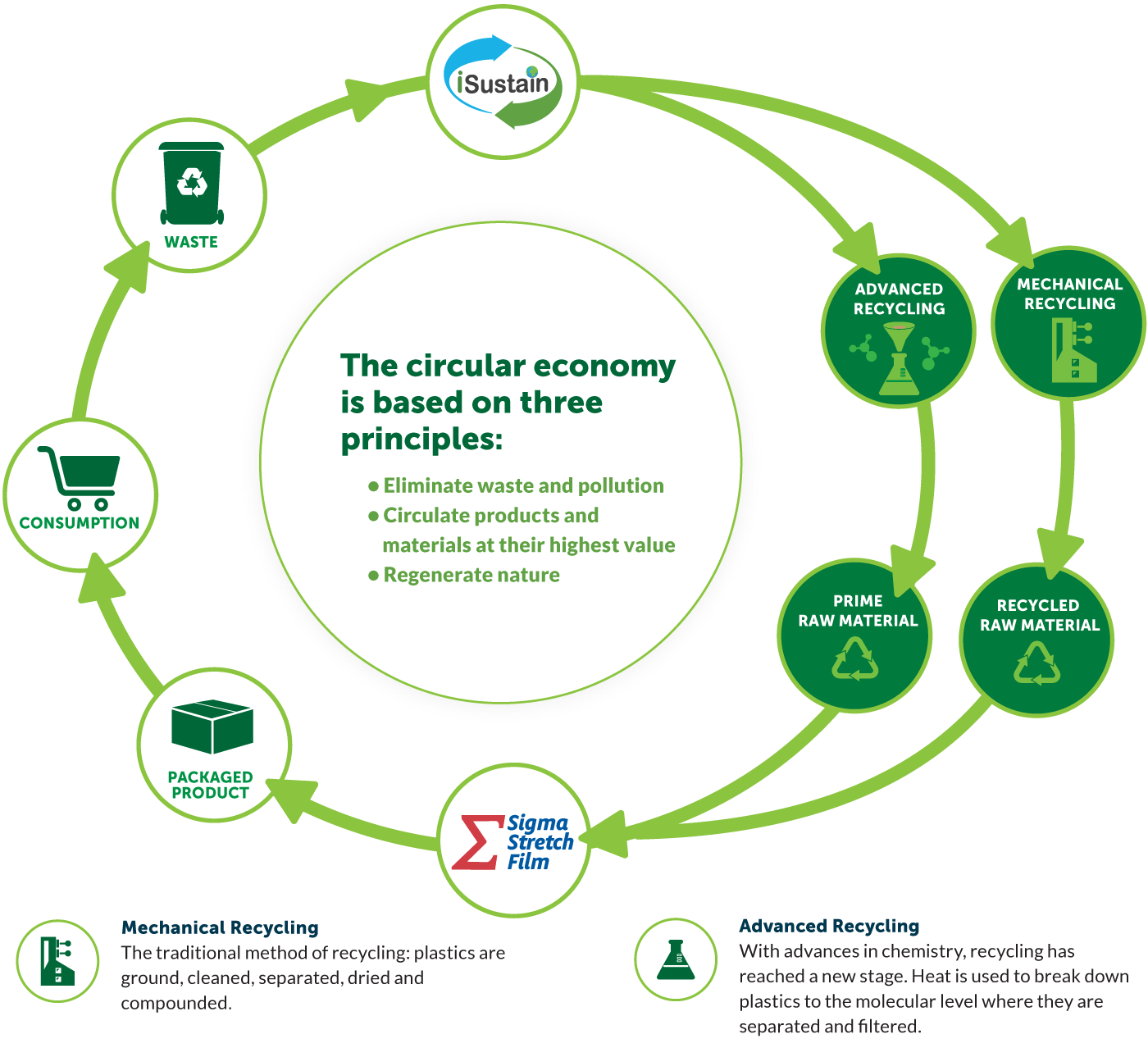 iSustain

WASTE

ADVANCED RECYCLING

MECHANICAL RECYCLING

The circular economy is based on three principles:

• Eliminate waste and pollution
• Circulate products and materials at their highest value
• Regenerate nature

CONSUMPTION

PRIME RAW MATERIAL

RECYCLED RAW MATERIAL

PACKAGED PRODUCT

Sigma Stretch Film

Mechanical Recycling
The traditional method of recycling: plastics are ground, cleaned, separated, dried and compounded.

Advanced Recycling
With advances in chemistry, recycling has reached a new stage. Heat is used to break down plastics to the molecular level where they are separated and filtered.